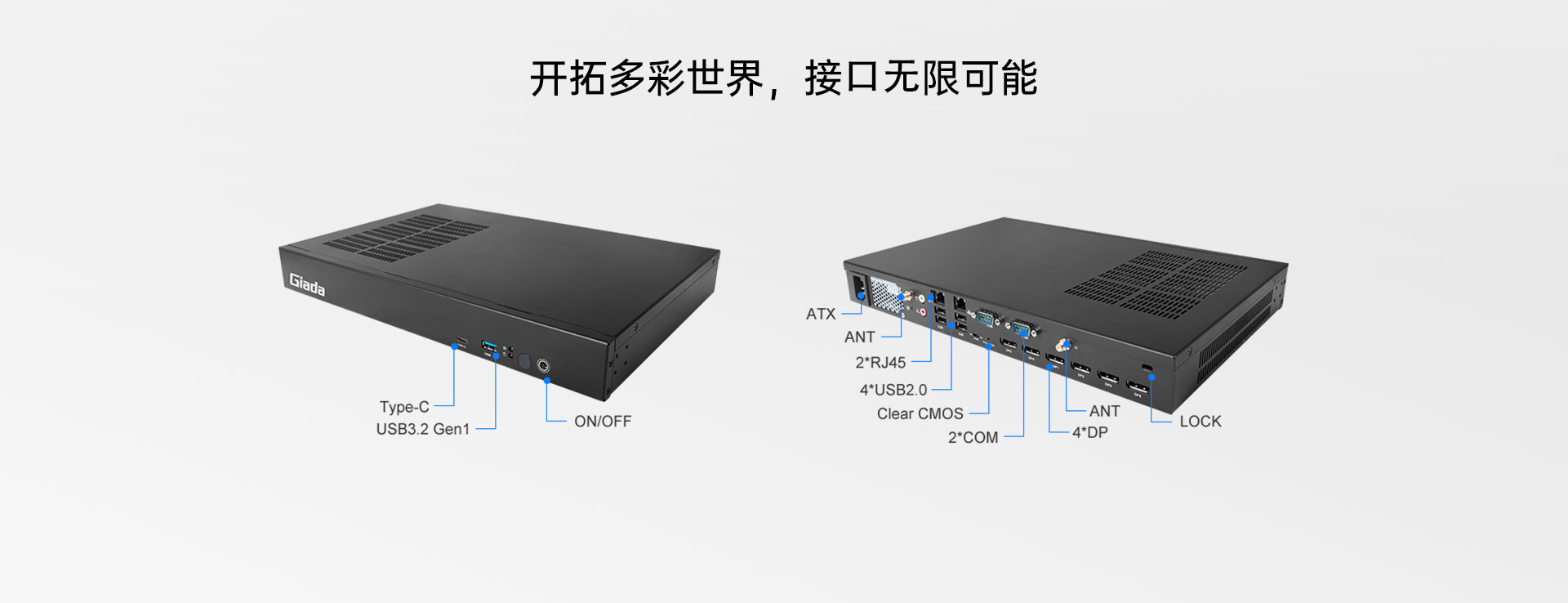 开拓多彩世界，接口无限可能

Giada

Type-C
USB3.2 Gen1
ON/OFF

ATX
ANT
2*RJ45
4*USB2.0
Clear CMOS
2*COM
ANT
4*DP
LOCK